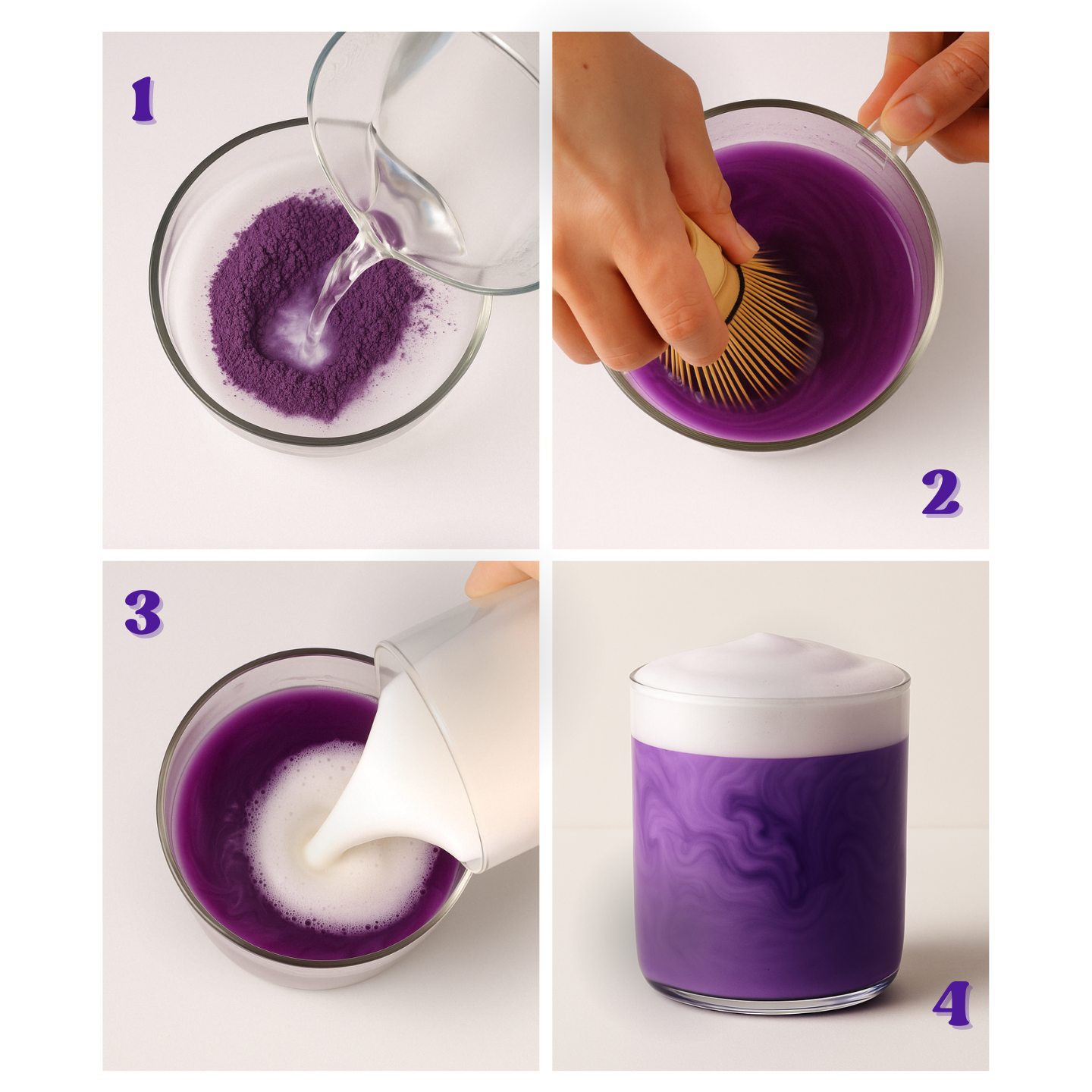 1

2

3

4